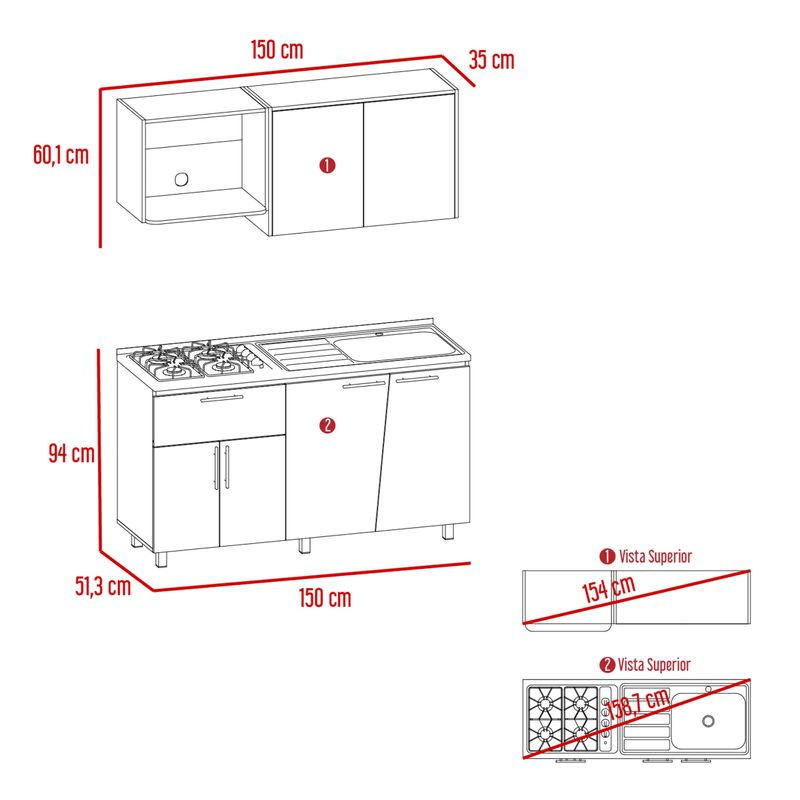 150 cm
35 cm
60,1 cm
1
94 cm
2
51,3 cm
150 cm
1 Vista Superior
154 cm
2 Vista Superior
158,7 cm